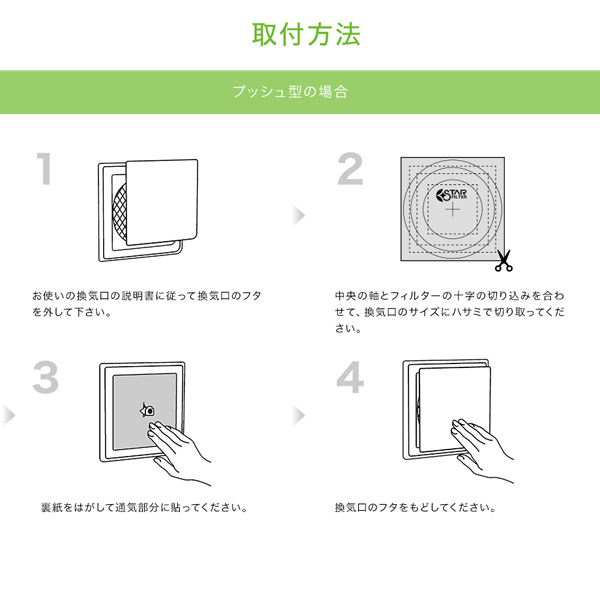 取付方法

プッシュ型の場合

1

お使いの換気口の説明書に従って換気口のフタを外して下さい。

2

STAR FILTER

中央の軸とフィルターの十字の切り込みを合わせて、換気口のサイズにハサミで切り取ってください。

3

裏紙をはがして通気部分に貼ってください。

4

換気口のフタをもどしてください。