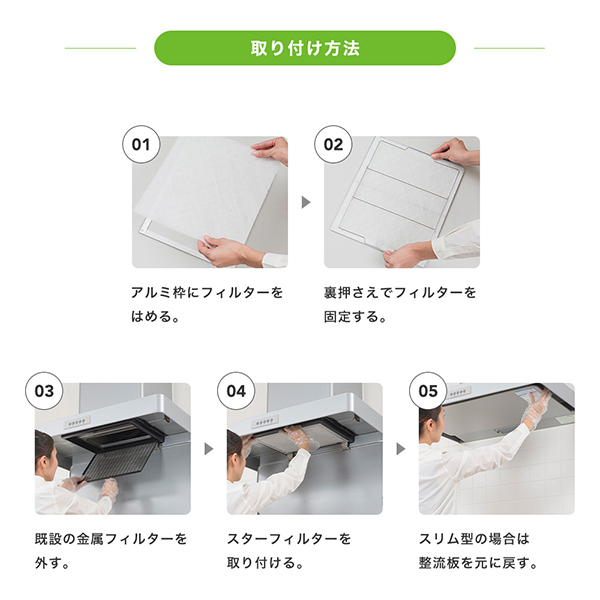 取り付け方法

01

アルミ枠にフィルターをはめる。

02

裏押さえでフィルターを固定する。

03

既設の金属フィルターを外す。

04

スターフィルターを取り付ける。

05

スリム型の場合は整流板を元に戻す。