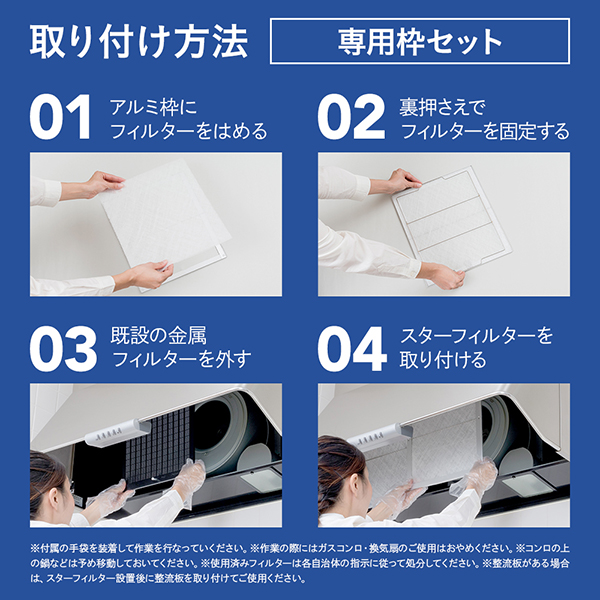 取り付け方法

専用枠セット

01 アルミ枠に フィルターをはめる

02 裏押さえで フィルターを固定する

03 既設の金属 フィルターを外す

04 スターフィルターを 取り付ける

※付属の手袋を装着して作業を行なっていください。※作業の際にはガスコンロ・換気扇のご使用はおやめください。※コンロの上の鍋などは予め移動しておいてください。※使用済みフィルターは各自治体の指示に従って処分してください。※整流板がある場合は、スターフィルター設置後に整流板を取り付けてご使用ください。