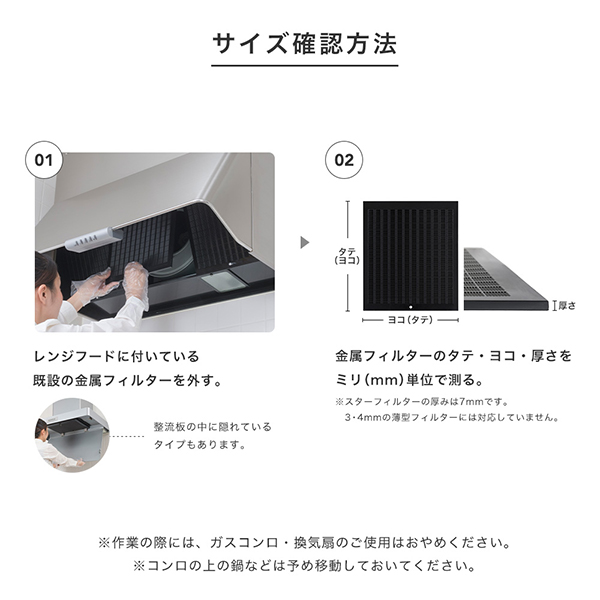 サイズ確認方法

01

レンジフードに付いている
既設の金属フィルターを外す。

整流板の中に隠れている
タイプもあります。

02

タテ
(ヨコ)

ヨコ(タテ)

厚さ

金属フィルターのタテ・ヨコ・厚さを
ミリ(mm)単位で測る。

※スターフィルターの厚みは7mmです。
3・4mmの薄型フィルターには対応していません。

※作業の際には、ガスコンロ・換気扇のご使用はおやめください。
※コンロの上の鍋などは予め移動しておいてください。